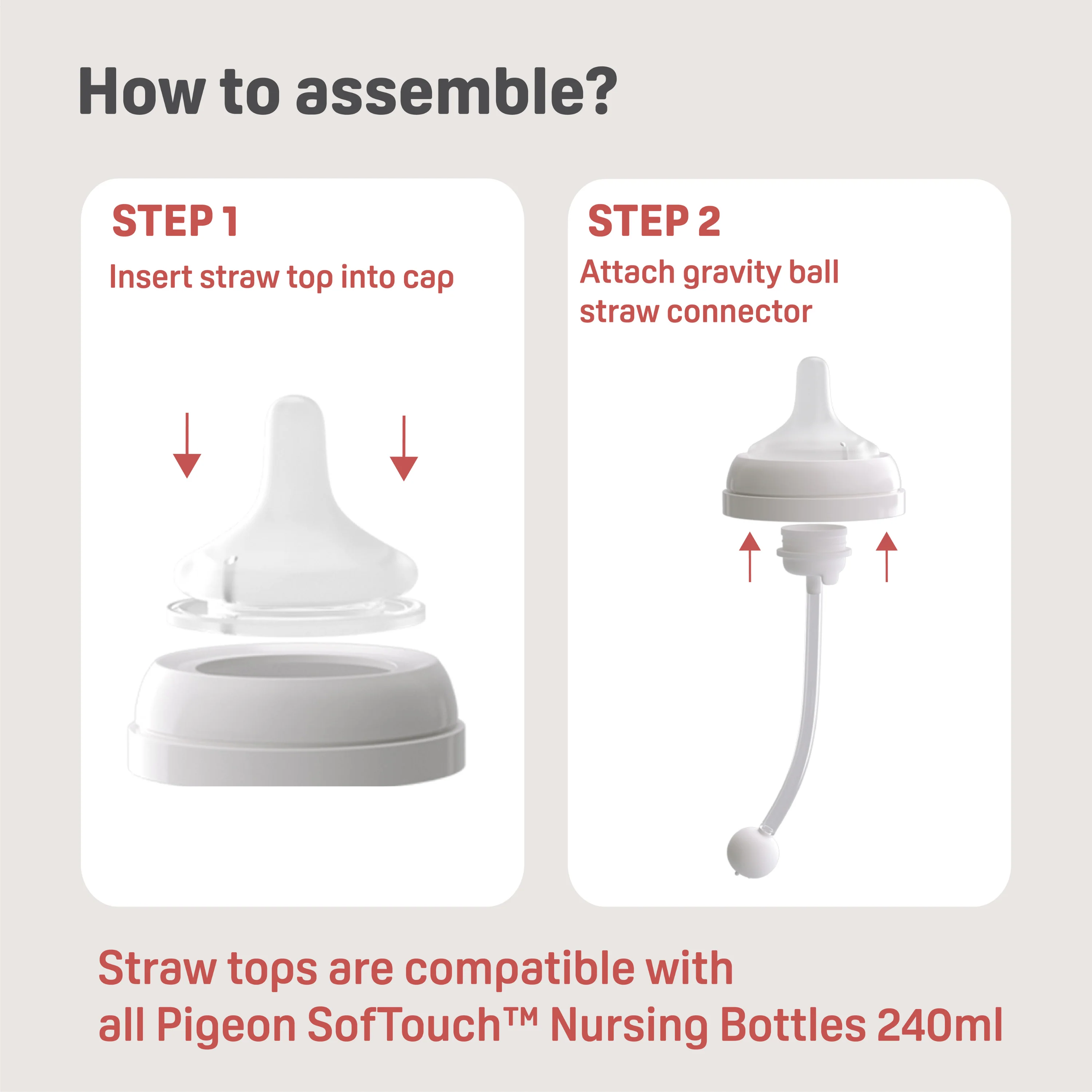 How to assemble?

STEP 1
Insert straw top into cap

STEP 2
Attach gravity ball straw connector

Straw tops are compatible with all Pigeon SofTouch™ Nursing Bottles 240ml